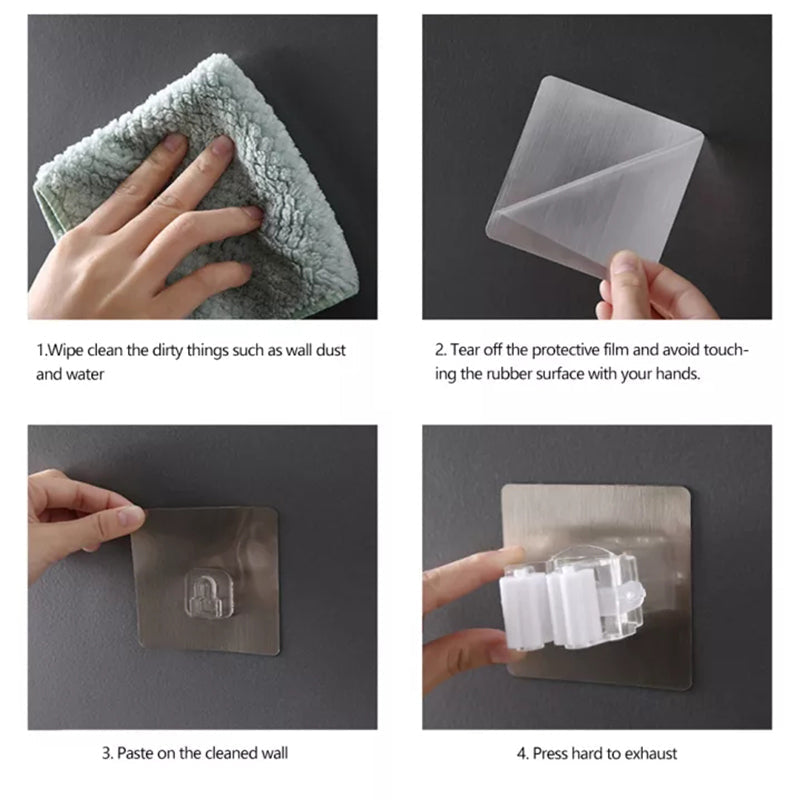 1.Wipe clean the dirty things such as wall dust and water

2. Tear off the protective film and avoid touching the rubber surface with your hands.

3. Paste on the cleaned wall

4. Press hard to exhaust