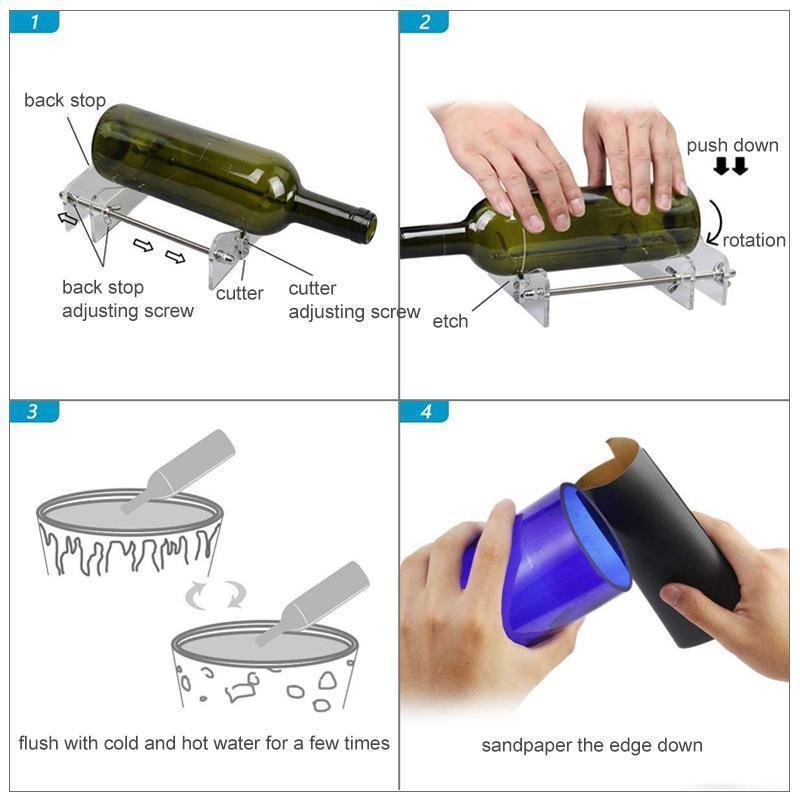 1

back stop

back stop
adjusting screw

cutter

cutter
adjusting screw

2

push down

rotation

etch

3

flush with cold and hot water for a few times

4

sandpaper the edge down