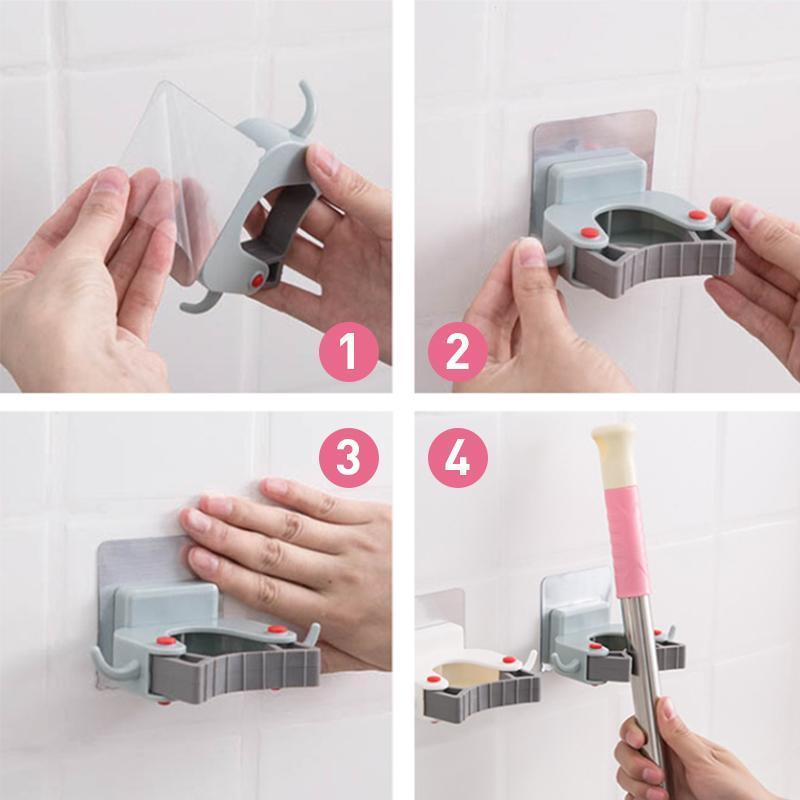 1

2

3

4